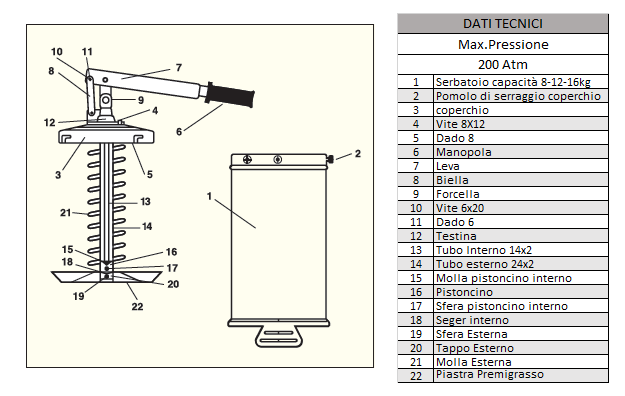 10
11
8
7
9
12
4
6
3
5
2
1
13
21
14
15
16
18
17
20
19
22

| DATI TECNICI | |
|---|---|
| Max.Pressione | |
| 200 Atm | |
| 1 | Serbatoio capacità 8-12-16kg |
| 2 | Pomolo di serraggio coperchio |
| 3 | coperchio |
| 4 | Vite 8X12 |
| 5 | Dado 8 |
| 6 | Manopola |
| 7 | Leva |
| 8 | Biella |
| 9 | Forcella |
| 10 | Vite 6x20 |
| 11 | Dado 6 |
| 12 | Testina |
| 13 | Tubo Interno 14x2 |
| 14 | Tubo esterno 24x2 |
| 15 | Molla pistoncino interno |
| 16 | Pistoncino |
| 17 | Sfera pistoncino interno |
| 18 | Seger interno |
| 19 | Sfera Esterna |
| 20 | Tappo Esterno |
| 21 | Molla Esterna |
| 22 | Piastra Premigrasso |